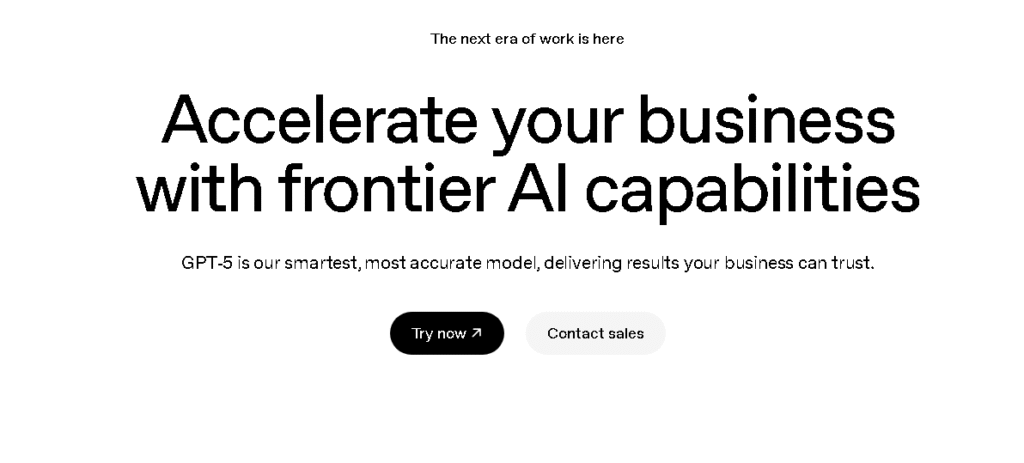 The next era of work is here

Accelerate your business with frontier AI capabilities

GPT-5 is our smartest, most accurate model, delivering results your business can trust.

Try now ↗

Contact sales